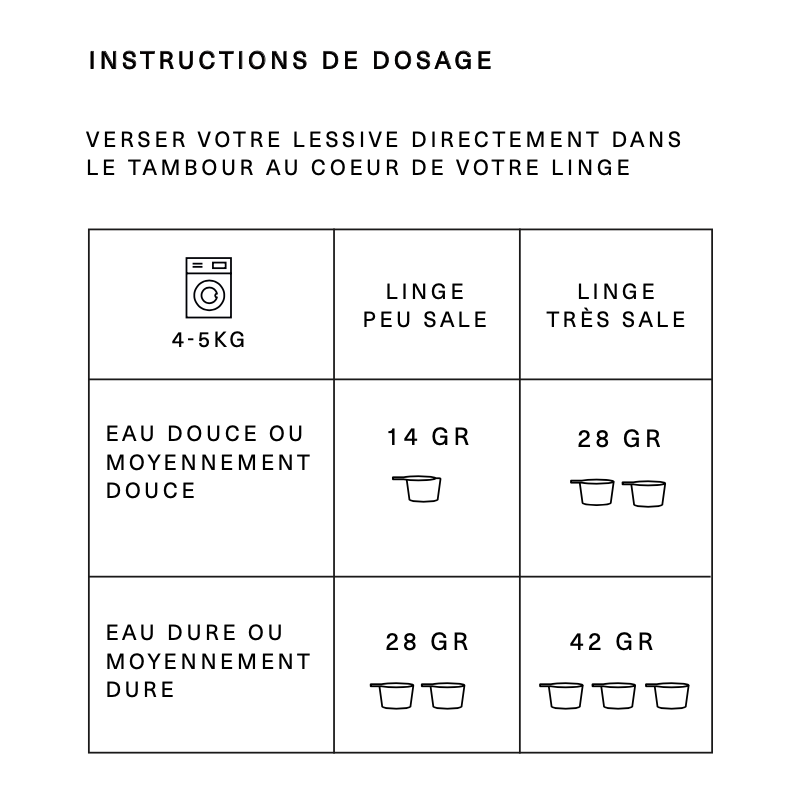 INSTRUCTIONS DE DOSAGE

VERSER VOTRE LESSIVE DIRECTEMENT DANS LE TAMBOUR AU COEUR DE VOTRE LINGE

| 4-5KG | LINGE PEU SALE | LINGE TRÈS SALE |
|---|---|---|
| EAU DOUCE OU MOYENNEMENT DOUCE | 14 GR | 28 GR |
| EAU DURE OU MOYENNEMENT DURE | 28 GR | 42 GR |